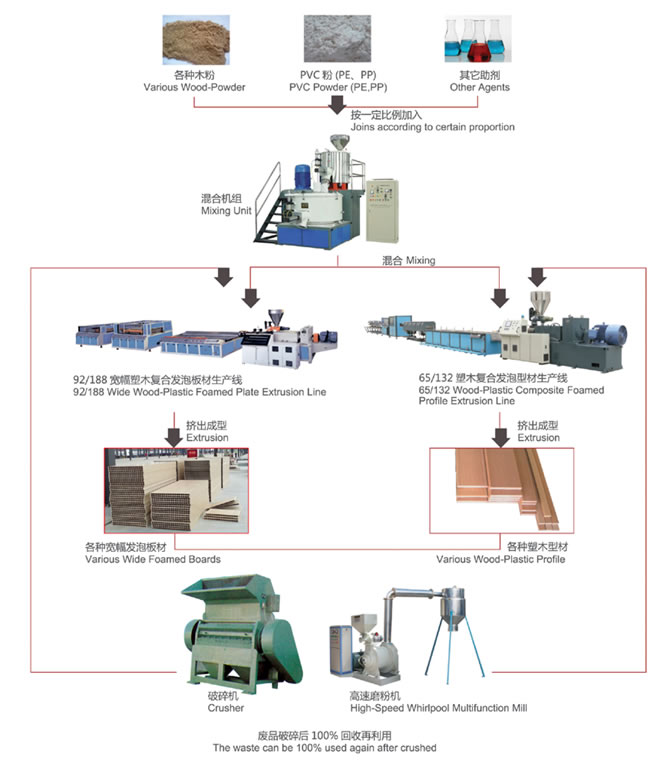 各种木粉
Various Wood-Powder

PVC 粉 (PE、PP)
PVC Powder (PE,PP)

其它助剂
Other Agents

按一定比例加入
Joins according to certain proportion

混合机组
Mixing Unit

混合 Mixing

92/188 宽幅塑木复合发泡板材生产线
92/188 Wide Wood-Plastic Foamed Plate Extrusion Line

65/132 塑木复合发泡型材生产线
65/132 Wood-Plastic Composite Foamed Profile Extrusion Line

挤出成型
Extrusion

挤出成型
Extrusion

各种宽幅发泡板材
Various Wide Foamed Boards

各种塑木型材
Various Wood-Plastic Profile

破碎机
Crusher

高速磨粉机
High-Speed Whirlpool Multifunction Mill

废品破碎后 100% 回收再利用
The waste can be 100% used again after crushed